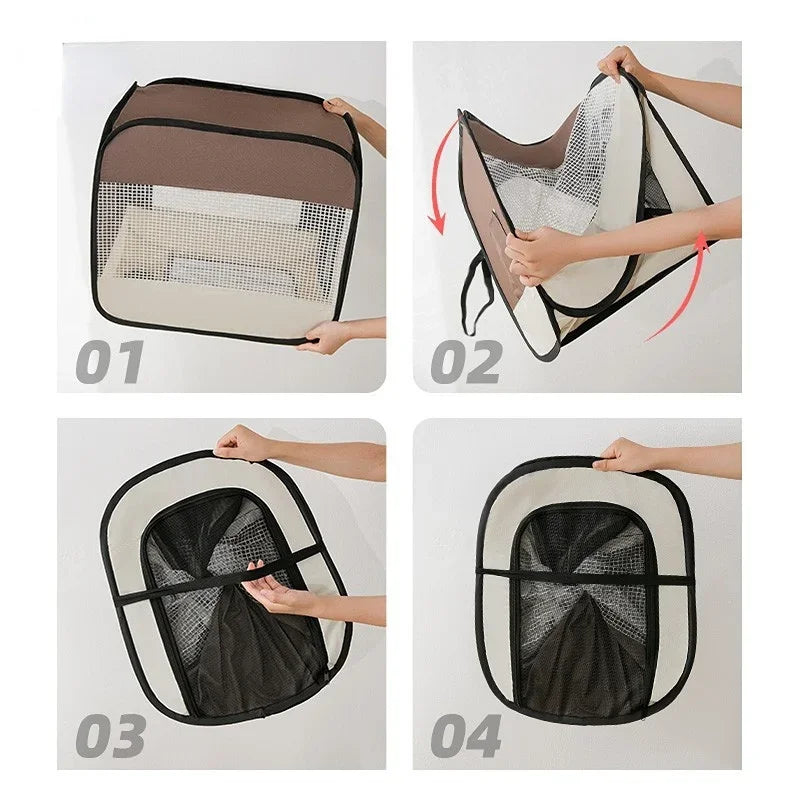 01

02

03

04