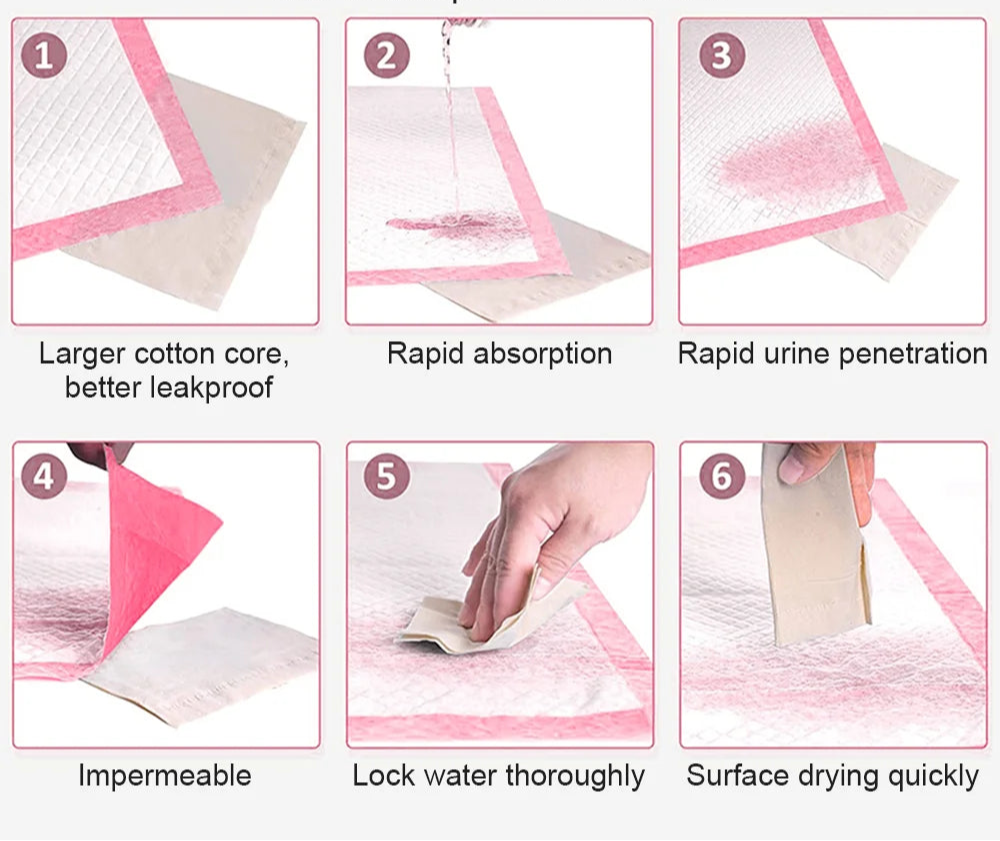 1

Larger cotton core, better leakproof

2

Rapid absorption

3

Rapid urine penetration

4

Impermeable

5

Lock water thoroughly

6

Surface drying quickly